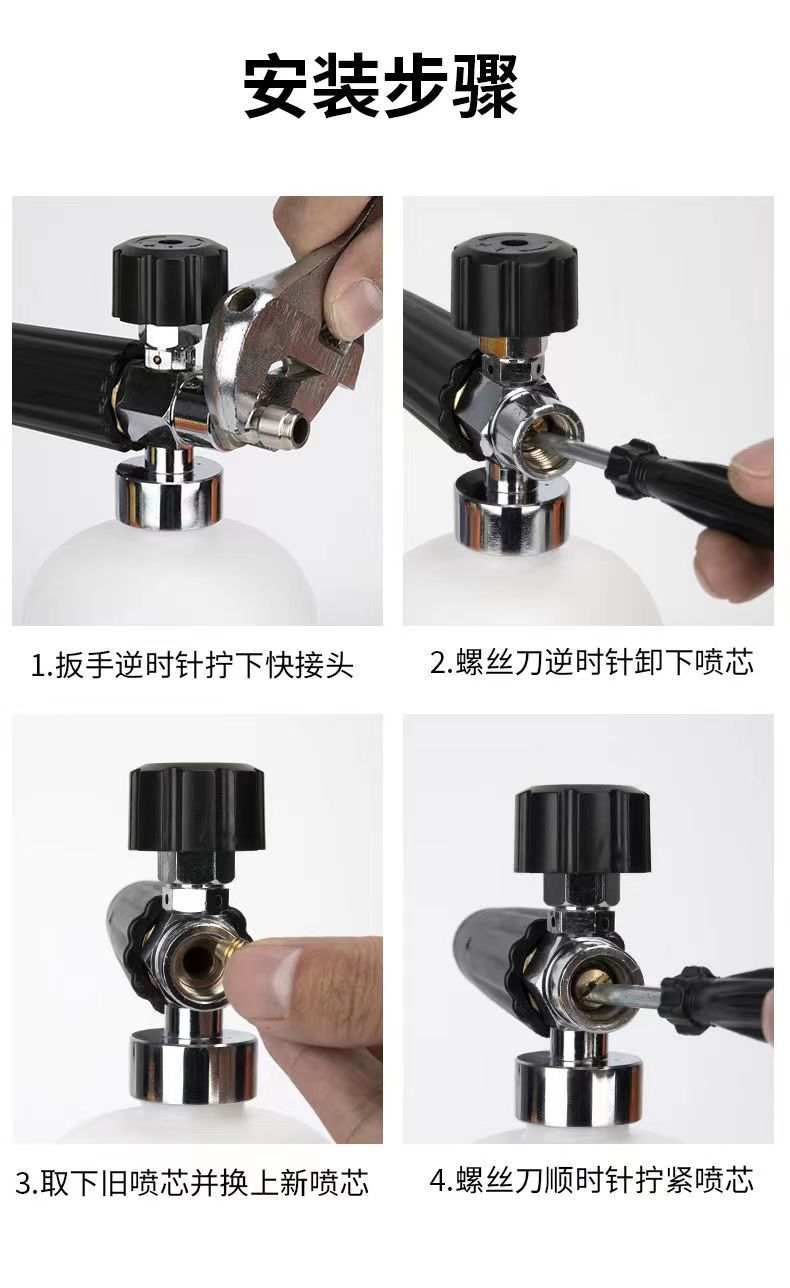 安装步骤

1.扳手逆时针拧下快接头

2.螺丝刀逆时针卸下喷芯

3.取下旧喷芯并换上新喷芯

4.螺丝刀顺时针拧紧喷芯